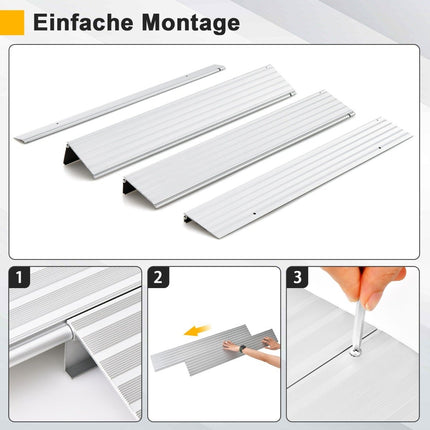 Einfache Montage

1

2

3