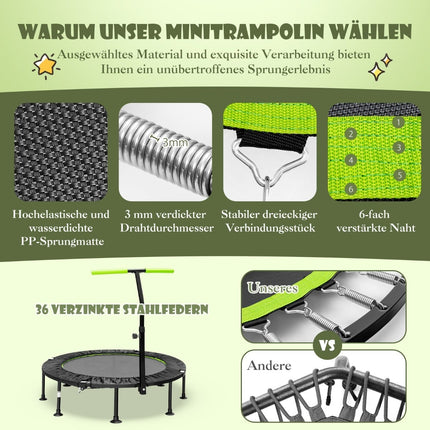 WARUM UNSER MINITRAMPOLIN WÄHLEN

Ausgewähltes Material und exquisite Verarbeitung bieten Ihnen ein unübertroffenes Sprungerlebnis

3mm

1

2

3

4

5

6

Hochelastische und wasserdichte PP-Sprungmatte

3 mm verdickter Drahtdurchmesser

Stabiler dreieckiger Verbindungsstück

6-fach verstärkte Naht

36 VERZINKTE STAHLFEDERN

Unseres

VS

Andere