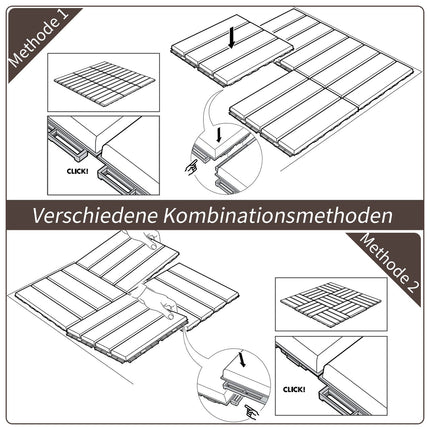 Methode 1

CLICK!

Verschiedene Kombinationsmethoden

Methode 2

CLICK!