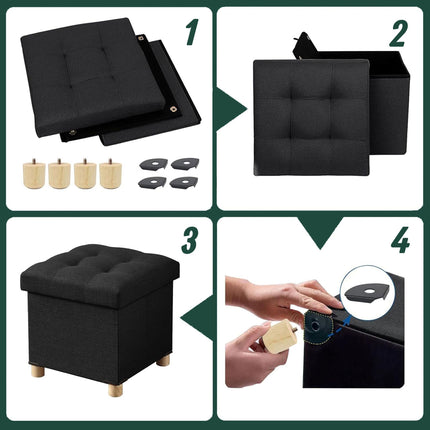 1

2

3

4