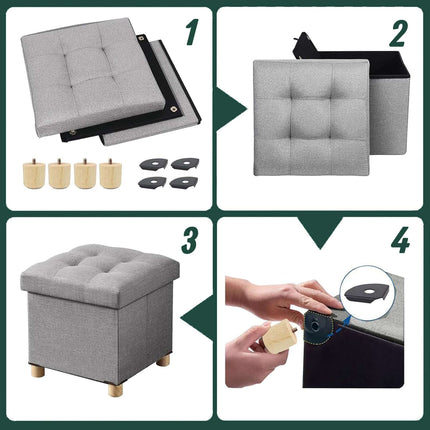 1

2

3

4